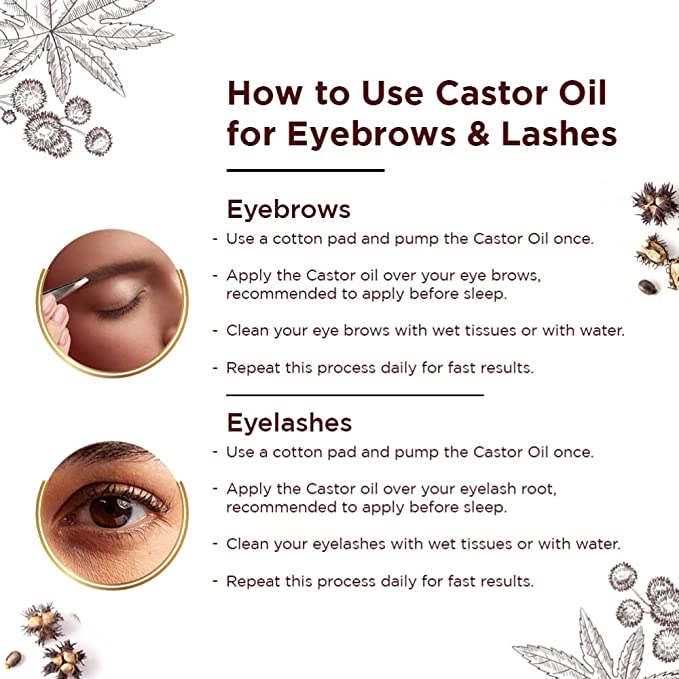 How to Use Castor Oil for Eyebrows & Lashes

Eyebrows

- Use a cotton pad and pump the Castor Oil once.

- Apply the Castor oil over your eye brows, recommended to apply before sleep.

- Clean your eye brows with wet tissues or with water.

- Repeat this process daily for fast results.

Eyelashes

- Use a cotton pad and pump the Castor Oil once.

- Apply the Castor oil over your eyelash root, recommended to apply before sleep.

- Clean your eyelashes with wet tissues or with water.

- Repeat this process daily for fast results.