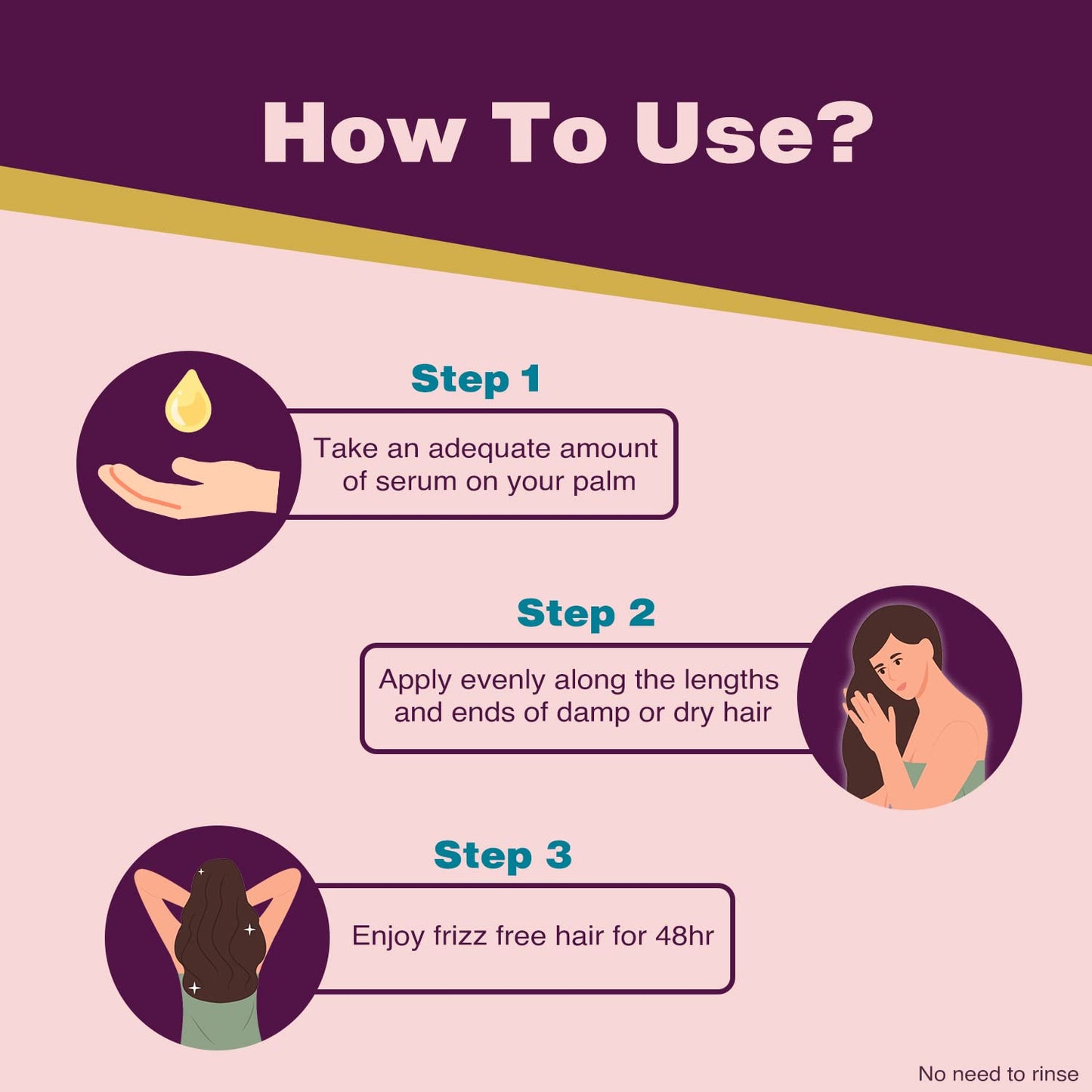 How To Use?

Step 1

Take an adequate amount of serum on your palm

Step 2

Apply evenly along the lengths and ends of damp or dry hair

Step 3

Enjoy frizz free hair for 48hr

No need to rinse