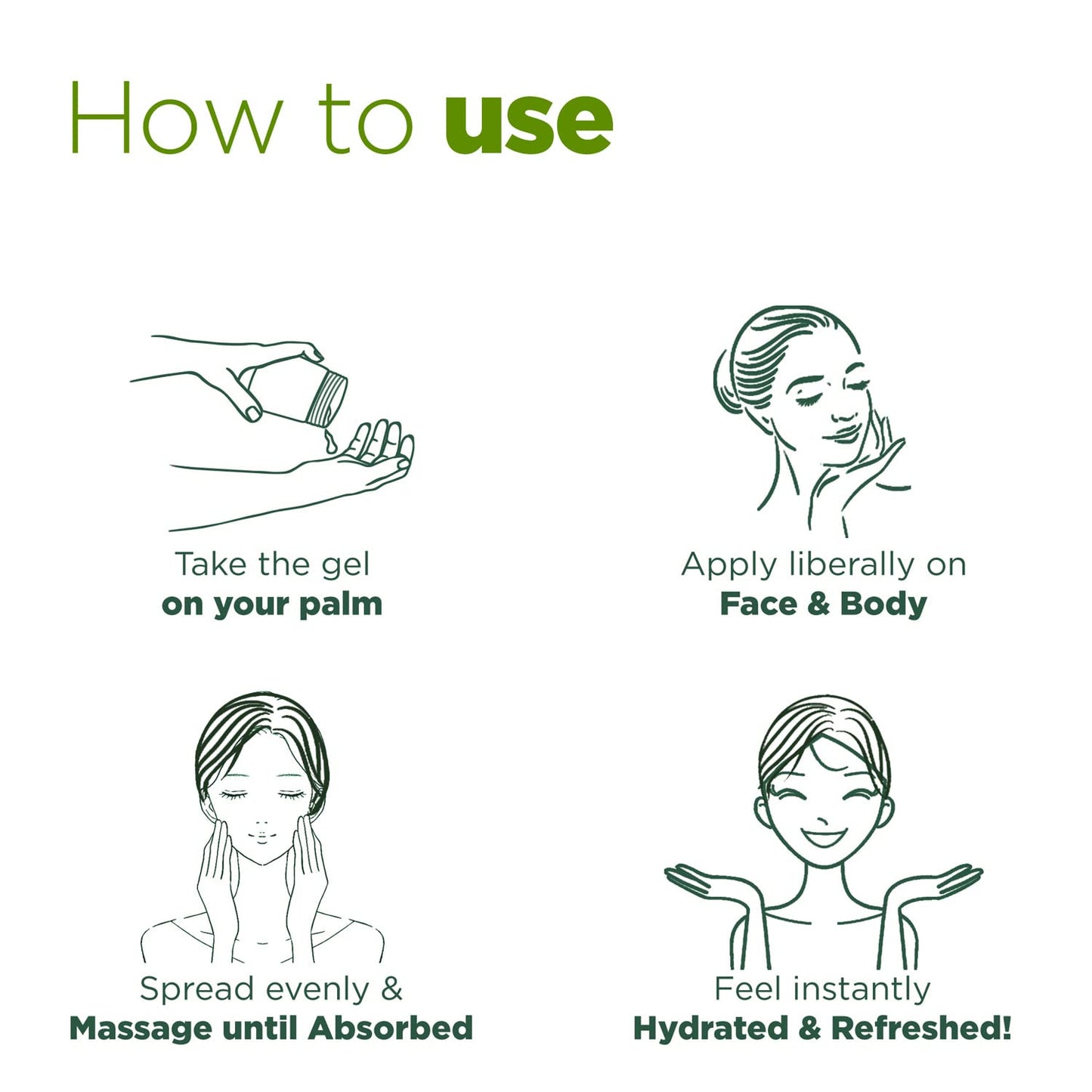 How to use

Take the gel
on your palm

Apply liberally on
Face & Body

Spread evenly &
Massage until Absorbed

Feel instantly
Hydrated & Refreshed!