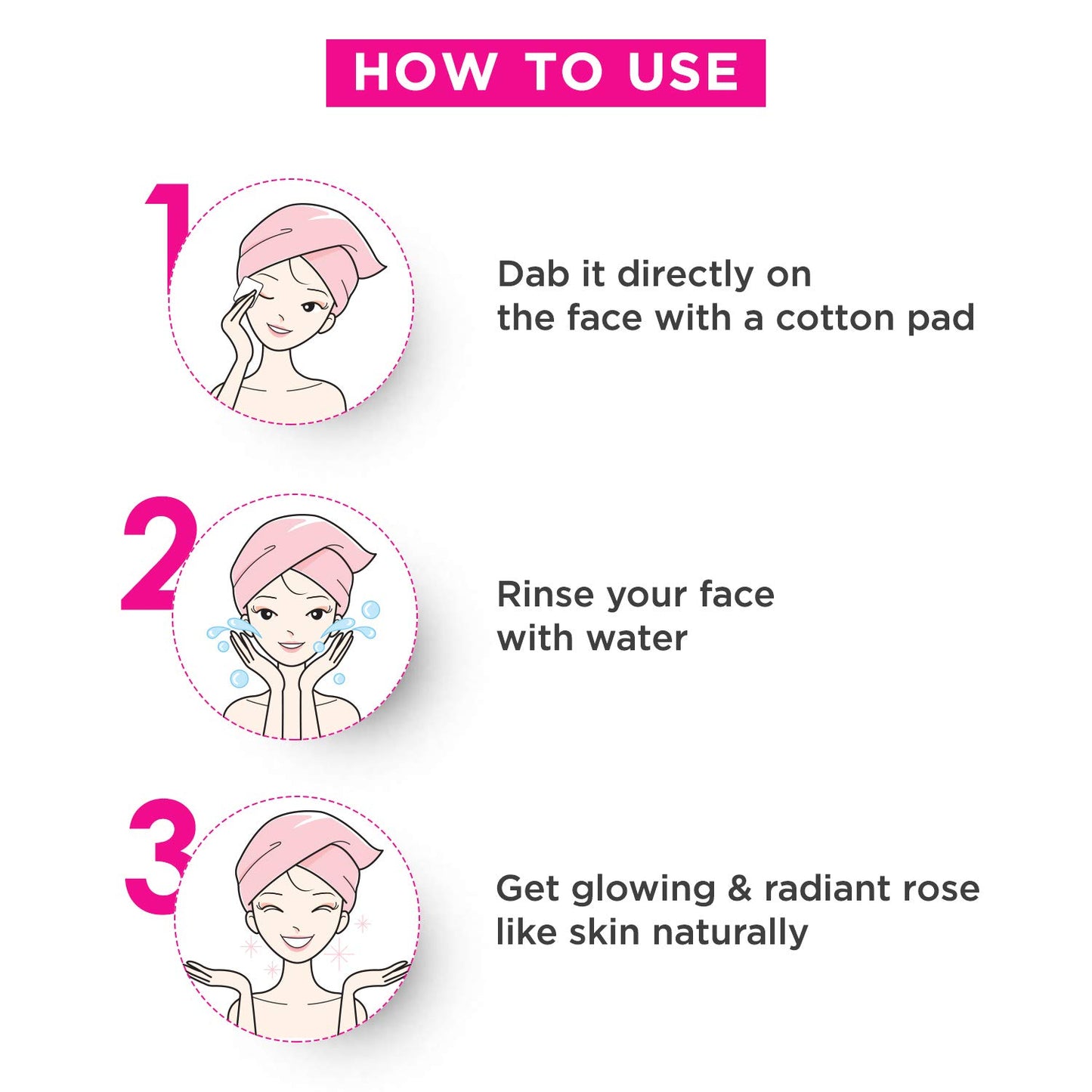 HOW TO USE

1

Dab it directly on the face with a cotton pad

2

Rinse your face with water

3

Get glowing & radiant rose like skin naturally