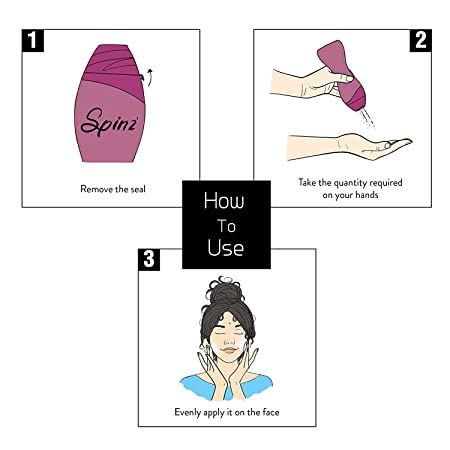 1

Spinz

Remove the seal

2

Take the quantity required on your hands

How
To
Use

3

Evenly apply it on the face