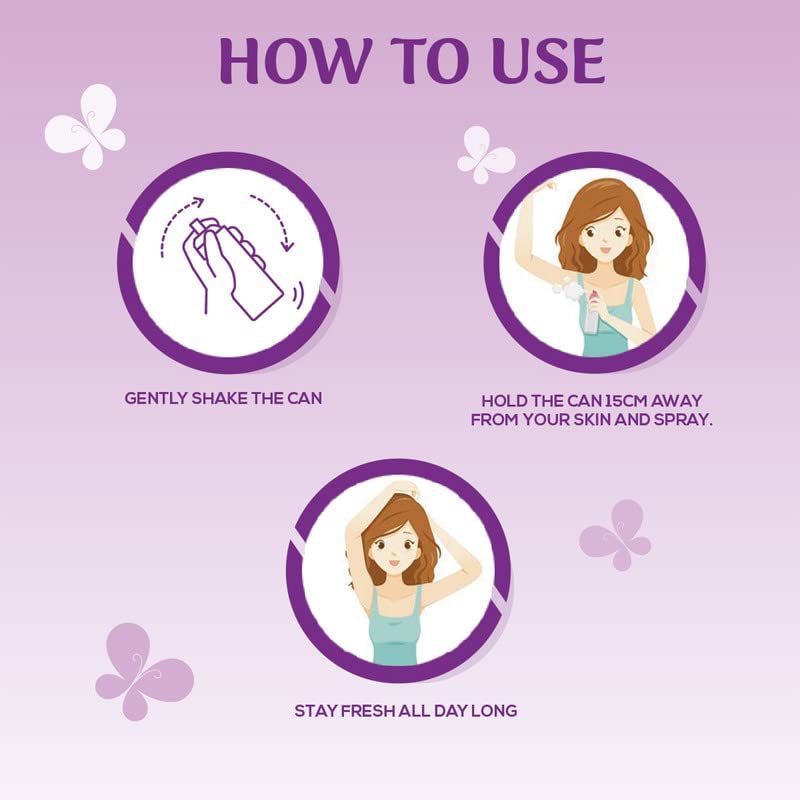 HOW TO USE

GENTLY SHAKE THE CAN

HOLD THE CAN 15CM AWAY FROM YOUR SKIN AND SPRAY.

STAY FRESH ALL DAY LONG