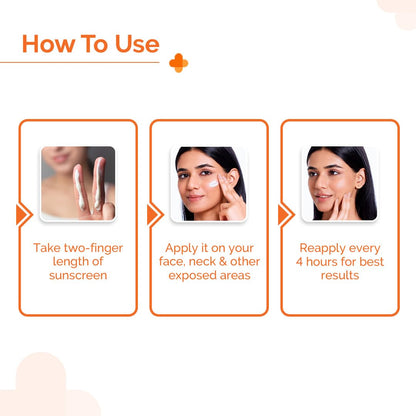 How To Use

Take two-finger length of sunscreen

Apply it on your face, neck & other exposed areas

Reapply every 4 hours for best results